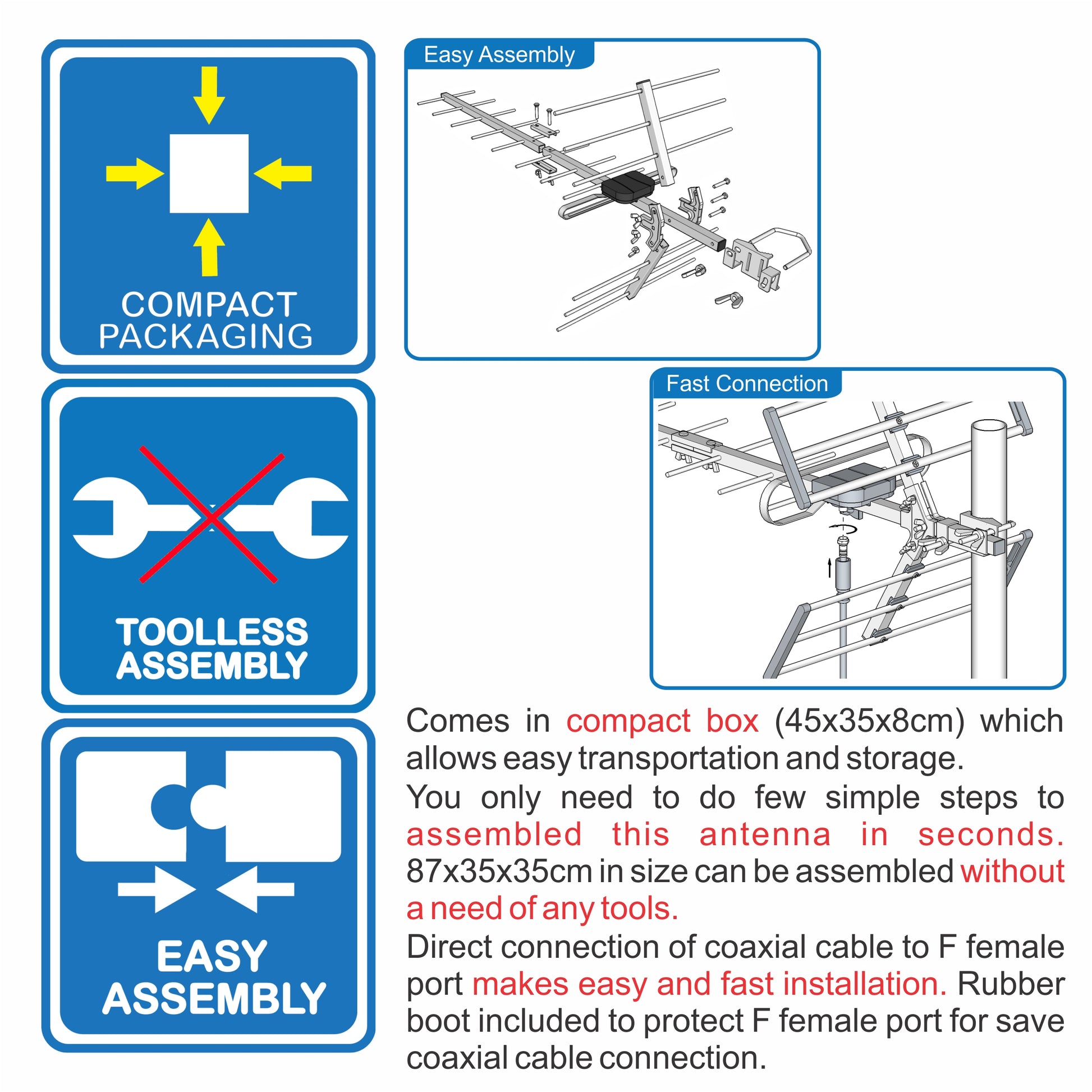 COMPACT PACKAGING

TOOLLESS ASSEMBLY

EASY ASSEMBLY

Easy Assembly

Fast Connection

Comes in compact box (45x35x8cm) which allows easy transportation and storage.
You only need to do few simple steps to assembled this antenna in seconds. 87x35x35cm in size can be assembled without a need of any tools.
Direct connection of coaxial cable to F female port makes easy and fast installation. Rubber boot included to protect F female port for save coaxial cable connection.