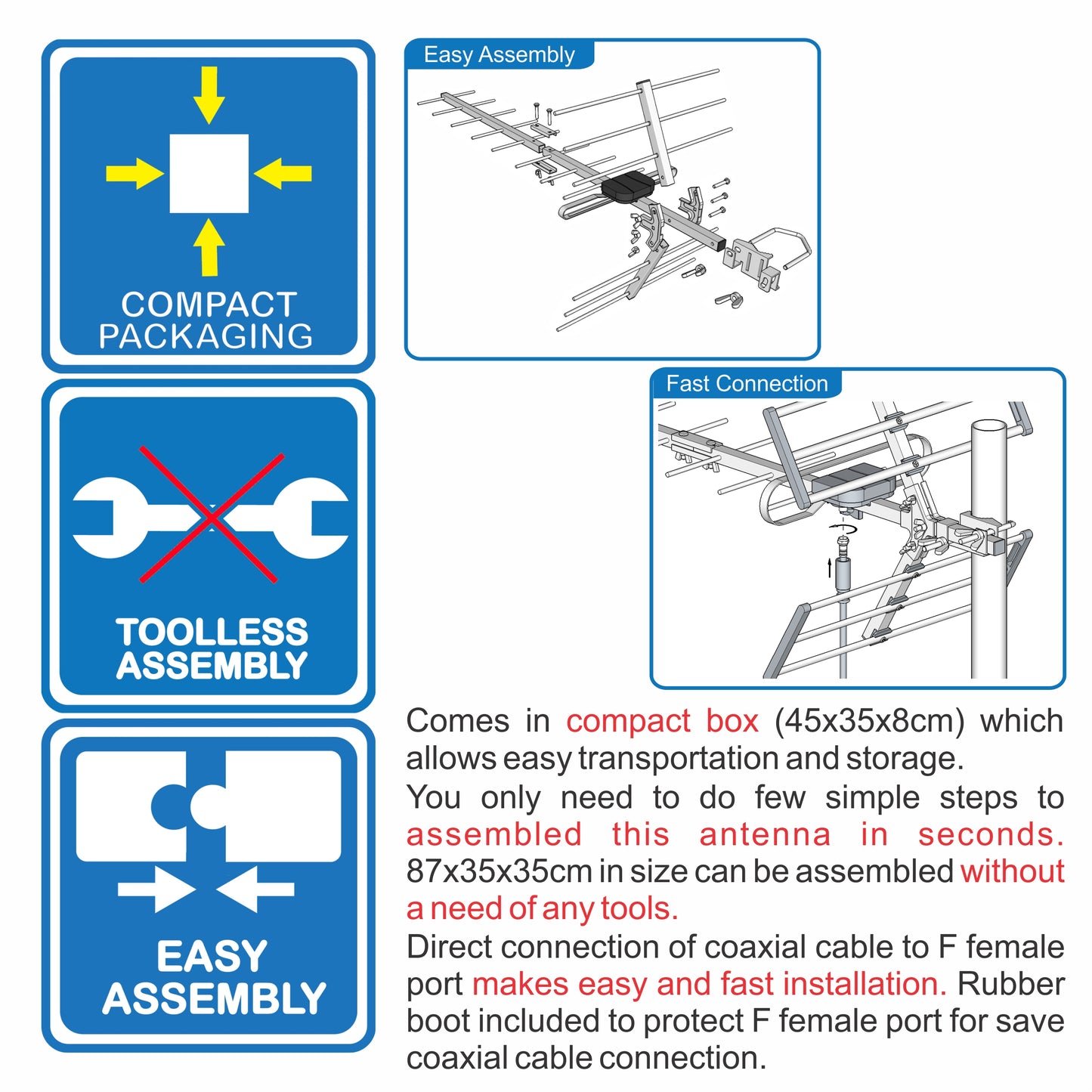 COMPACT PACKAGING

TOOLLESS ASSEMBLY

EASY ASSEMBLY

Easy Assembly

Fast Connection

Comes in compact box (45x35x8cm) which allows easy transportation and storage.
You only need to do few simple steps to assembled this antenna in seconds. 87x35x35cm in size can be assembled without a need of any tools.
Direct connection of coaxial cable to F female port makes easy and fast installation. Rubber boot included to protect F female port for save coaxial cable connection.